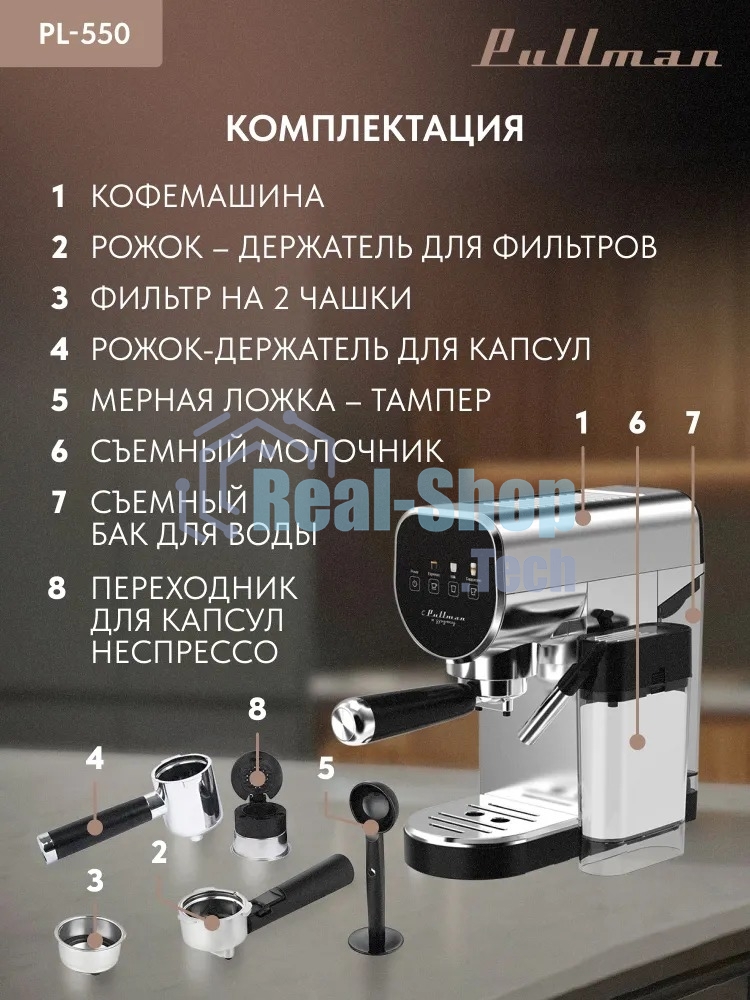 PL-550

Pullman

КОМПЛЕКТАЦИЯ

1 КОФЕМАШИНА

2 РОЖОК – ДЕРЖАТЕЛЬ ДЛЯ ФИЛЬТРОВ

3 ФИЛЬТР НА 2 ЧАШКИ

4 РОЖОК-ДЕРЖАТЕЛЬ ДЛЯ КАПСУЛ

5 МЕРНАЯ ЛОЖКА – ТАМПЕР

6 СЪЕМНЫЙ МОЛОЧНИК

7 СЪЕМНЫЙ БАК ДЛЯ ВОДЫ

8 ПЕРЕХОДНИК ДЛЯ КАПСУЛ НЕСПРЕССО

Real-Shop Tech

1 6 7

Pullman

8

4

5

2

3