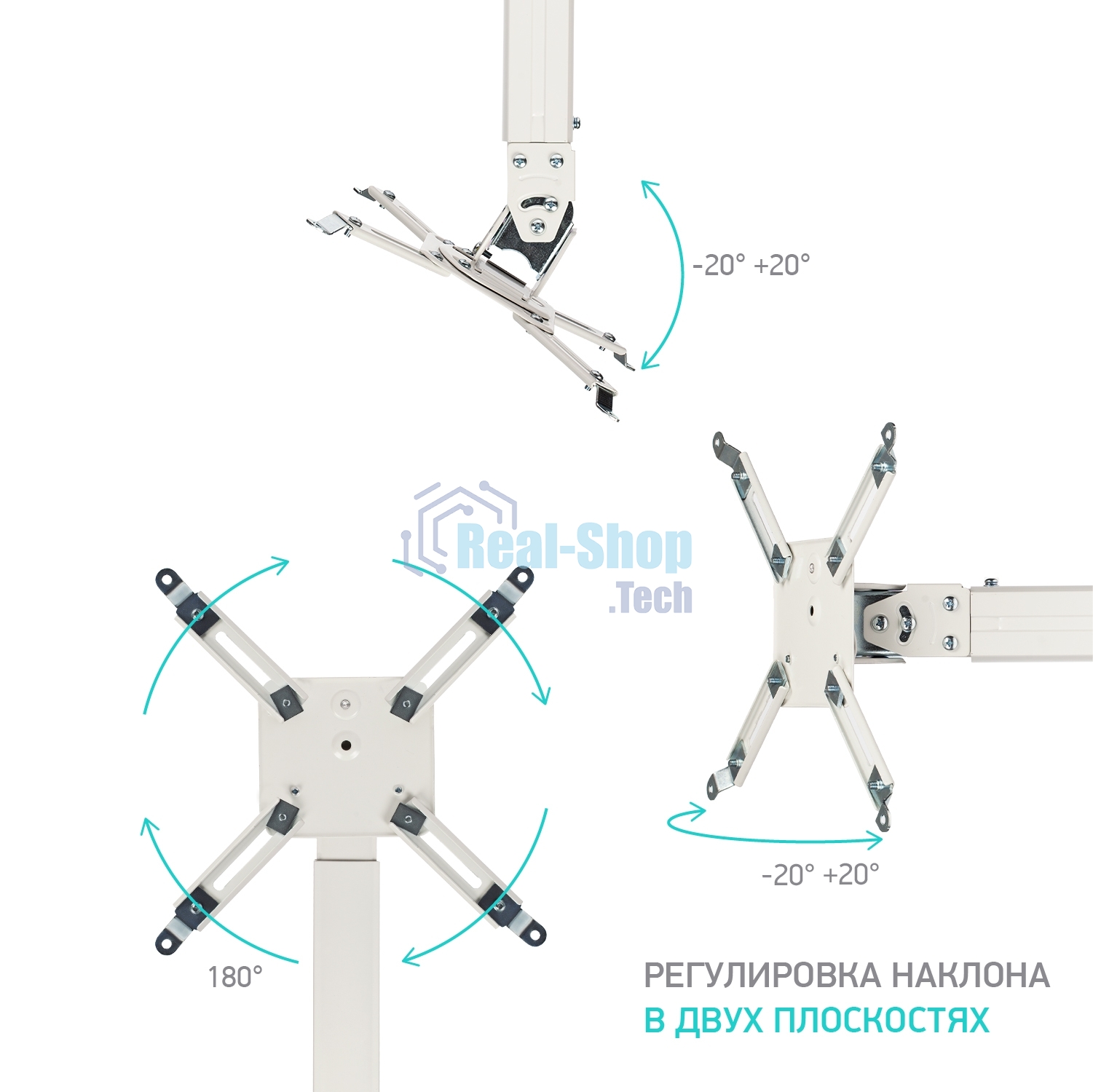 -20° +20°

Real-Shop
.Tech

-20° +20°

180°

РЕГУЛИРОВКА НАКЛОНА
В ДВУХ ПЛОСКОСТЯХ