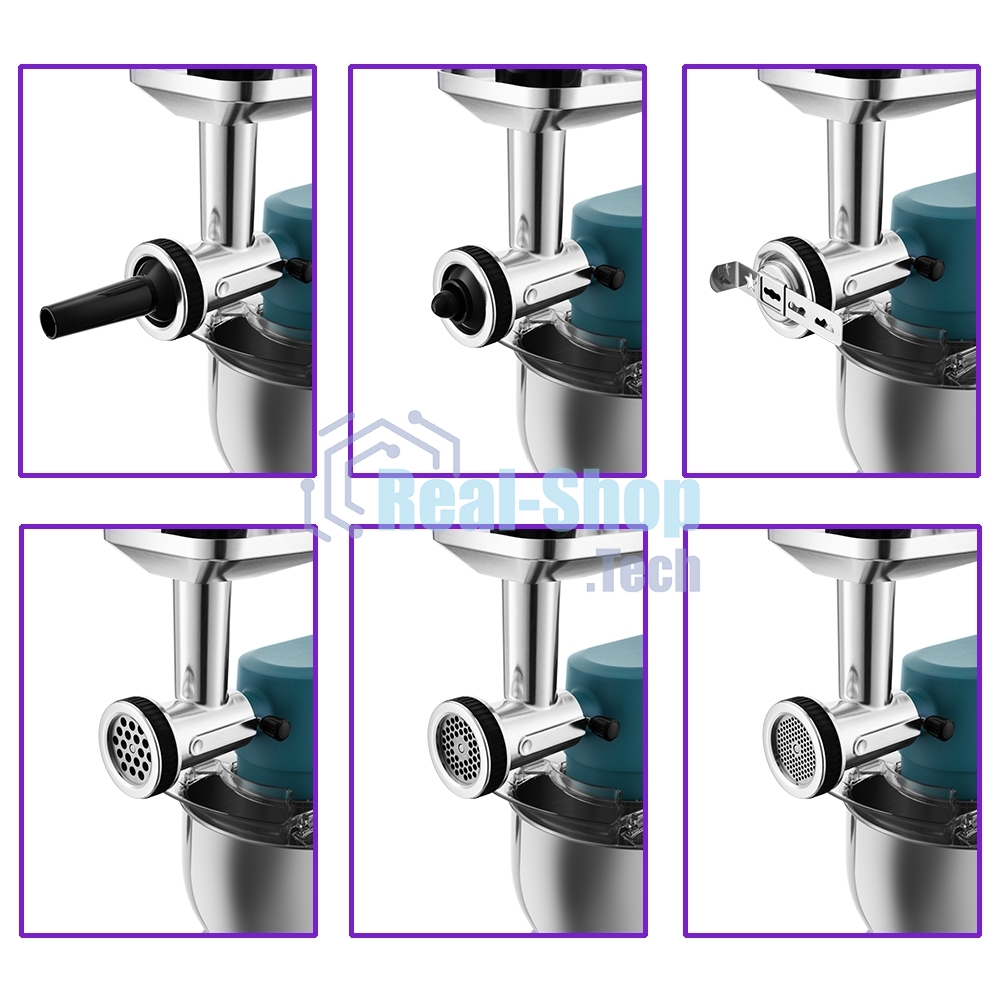 Real-Shop
.Tech