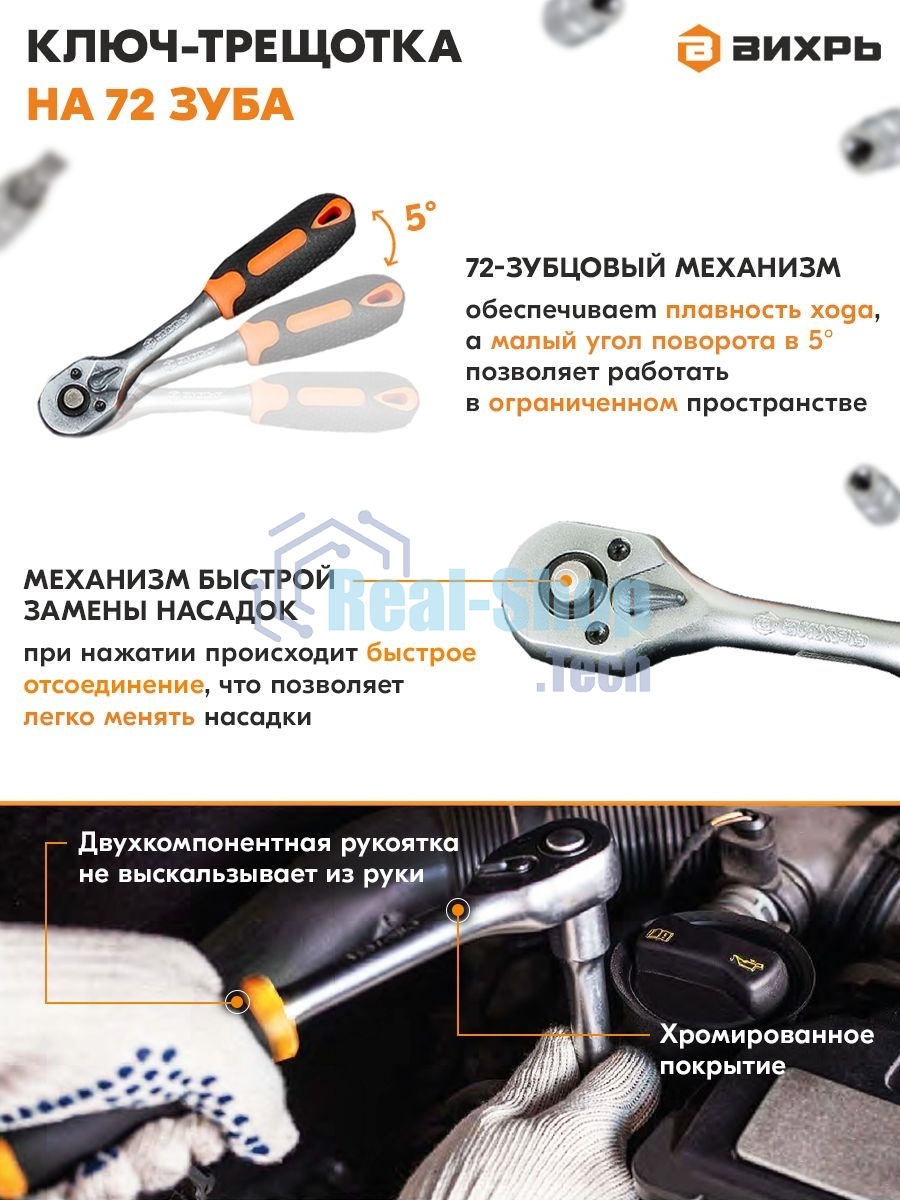 КЛЮЧ-ТРЕЩОТКА
НА 72 ЗУБА

ВИХРЬ

5°

72-ЗУБЦОВЫЙ МЕХАНИЗМ
обеспечивает плавность хода, а малый угол поворота в 5° позволяет работать в ограниченном пространстве

МЕХАНИЗМ БЫСТРОЙ ЗАМЕНЫ НАСАДОК
при нажатии происходит быстрое отсоединение, что позволяет легко менять насадки

Real-Shop .Tech

ВИХРЬ

Двухкомпонентная рукоятка не выскальзывает из руки

Хромированное покрытие