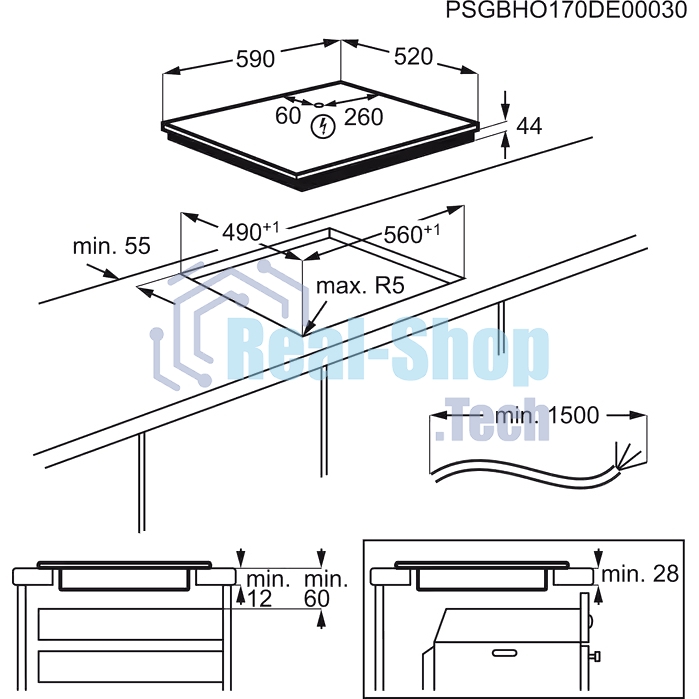 PSGBHO170DE00030

590
520
60
260
44

min. 55
$490^{+1}$
$560^{+1}$
max. R5

Real-Shop
.Tech

min. 1500

min.
12
min.
60

min. 28