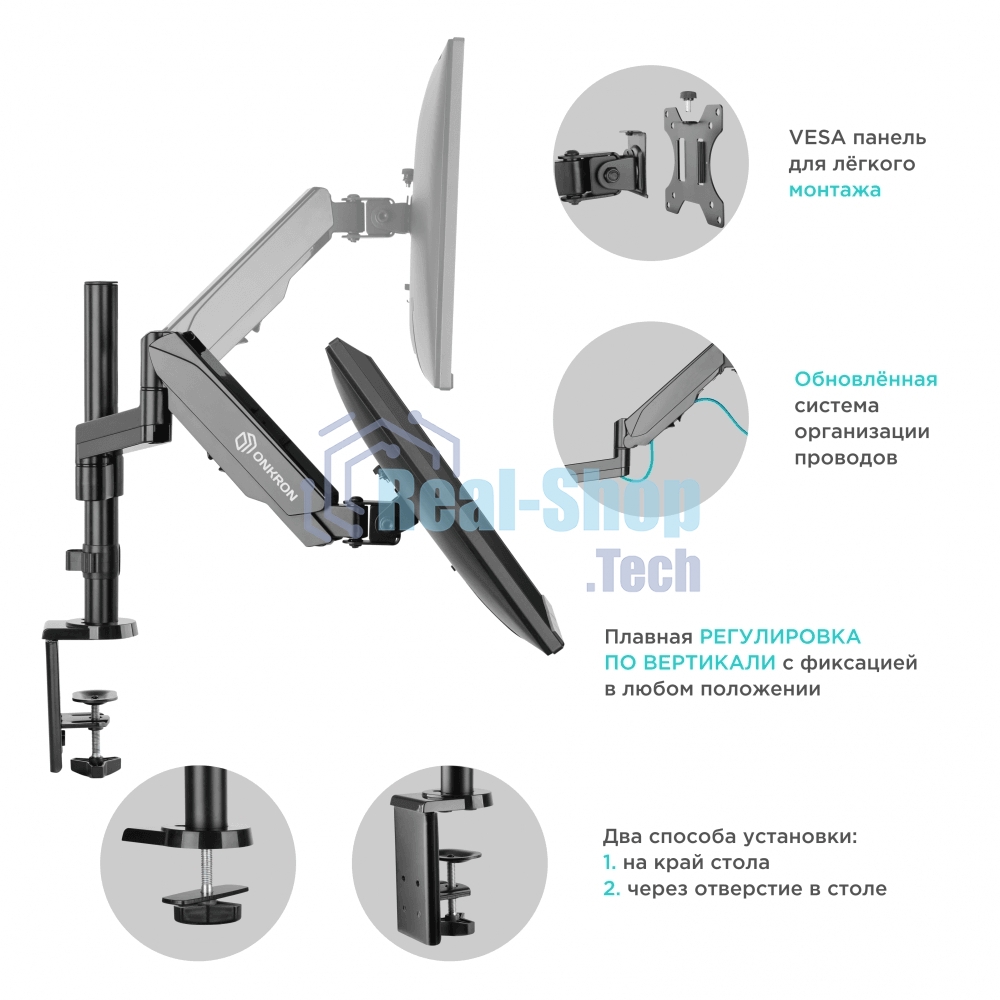 VESA панель для лёгкого монтажа

Обновлённая система организации проводов

ONKRON

Real-Shop .Tech

Плавная РЕГУЛИРОВКА ПО ВЕРТИКАЛИ с фиксацией в любом положении

Два способа установки:
1. на край стола
2. через отверстие в столе