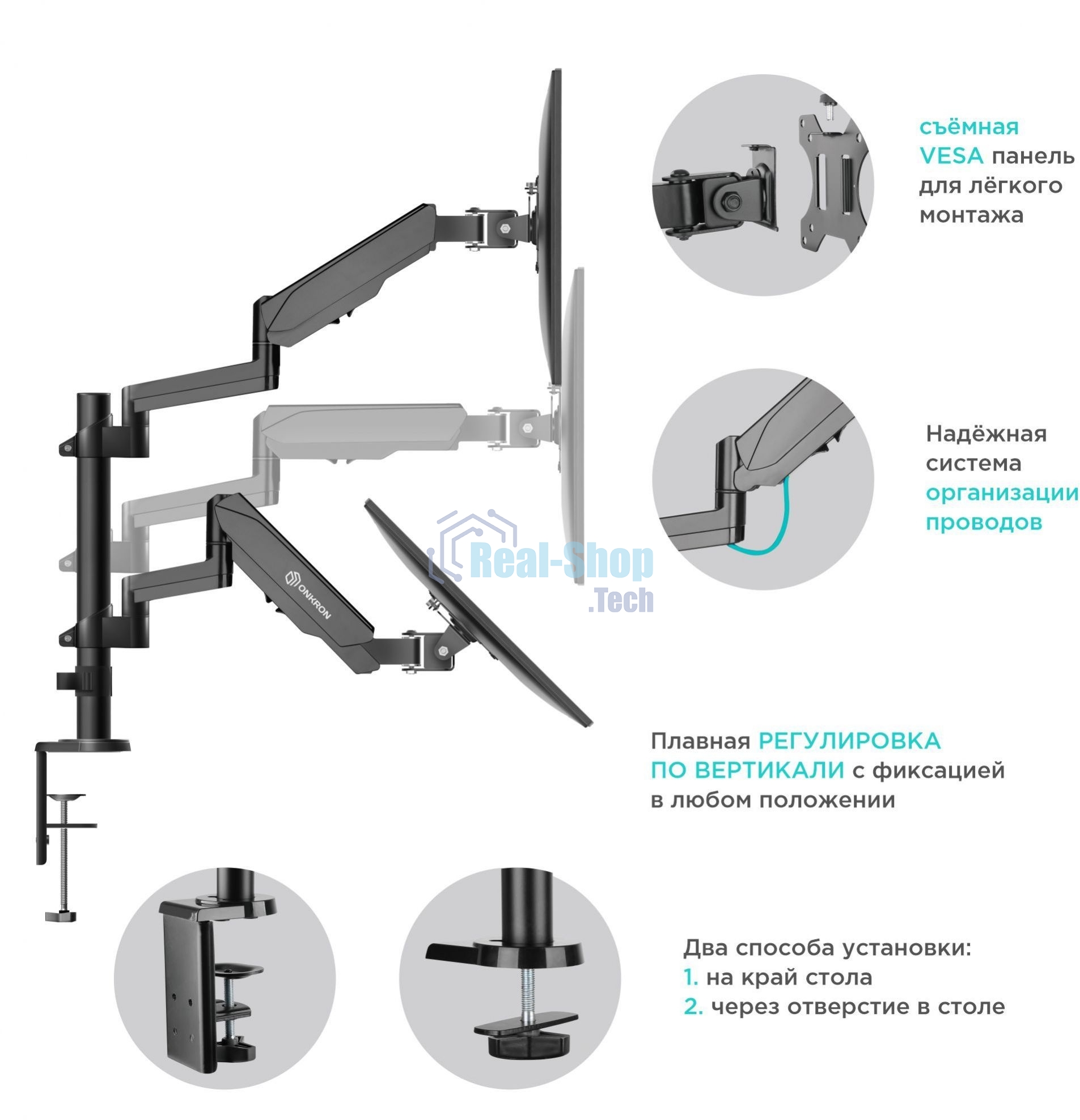 съёмная VESA панель для лёгкого монтажа

Надёжная система организации проводов

ONKRON

Real-Shop .Tech

Плавная РЕГУЛИРОВКА ПО ВЕРТИКАЛИ с фиксацией в любом положении

Два способа установки:
1. на край стола
2. через отверстие в столе