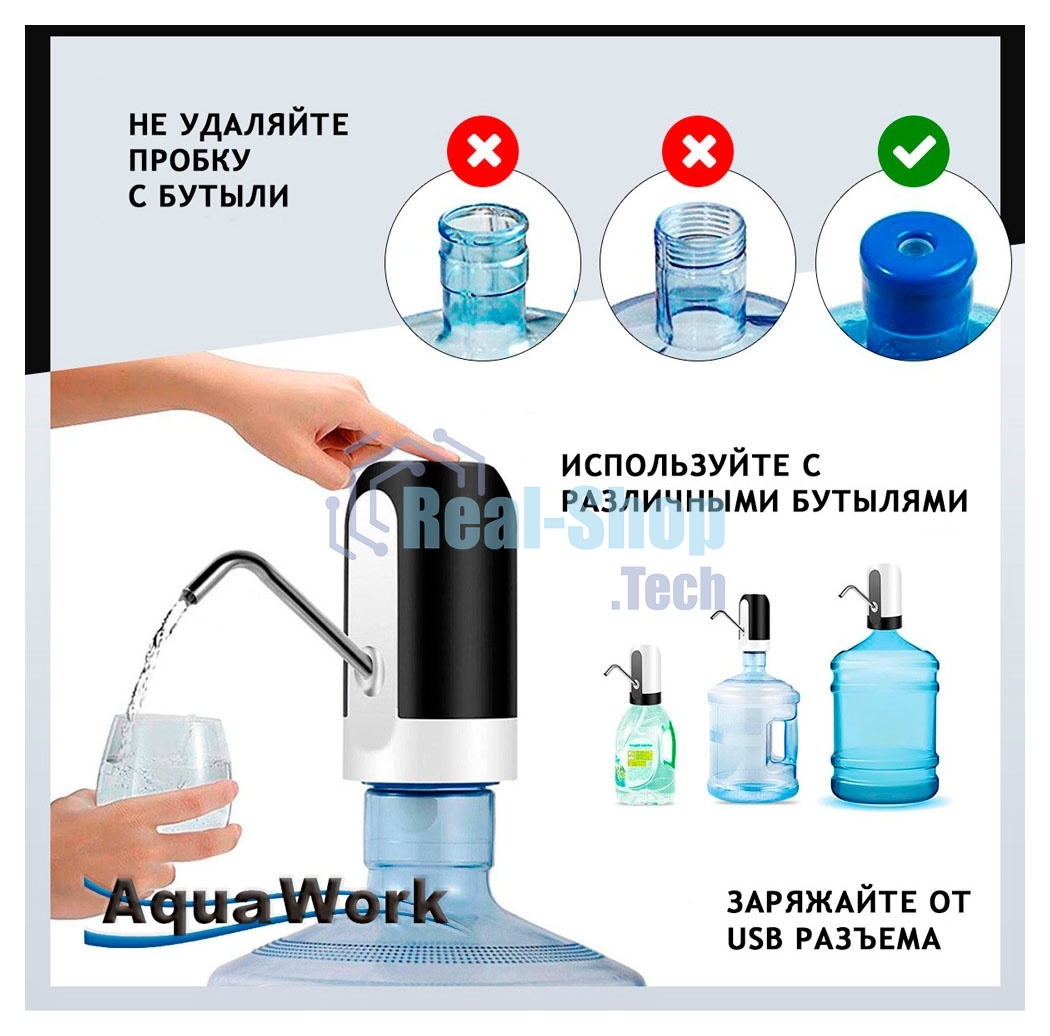 НЕ УДАЛЯЙТЕ ПРОБКУ С БУТЫЛИ

ИСПОЛЬЗУЙТЕ С РАЗЛИЧНЫМИ БУТЫЛЯМИ

Real-Shop .Tech

AquaWork

ЗАРЯЖАЙТЕ ОТ USB РАЗЪЕМА